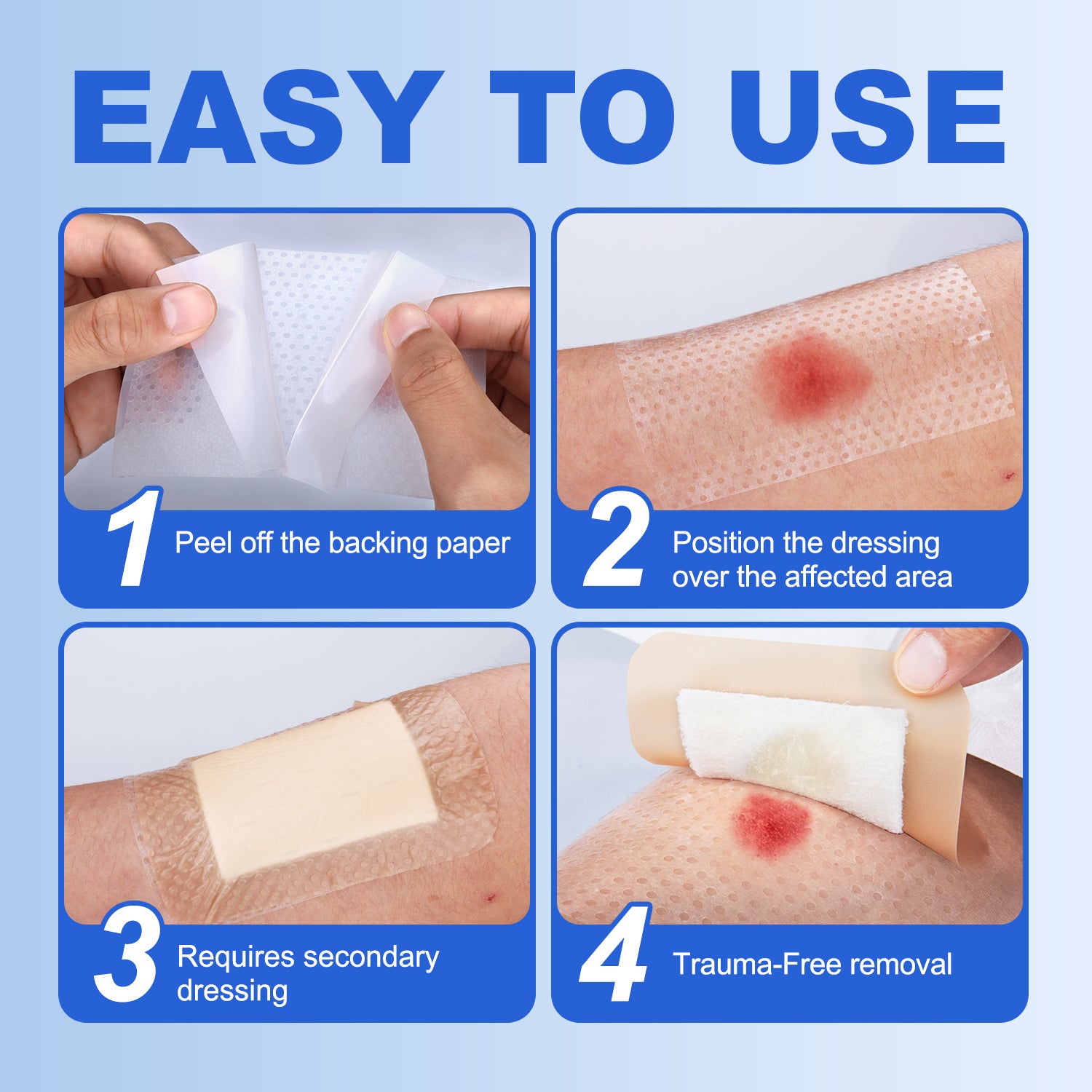 EASY TO USE

1 Peel off the backing paper

2 Position the dressing over the affected area

3 Requires secondary dressing

4 Trauma-Free removal