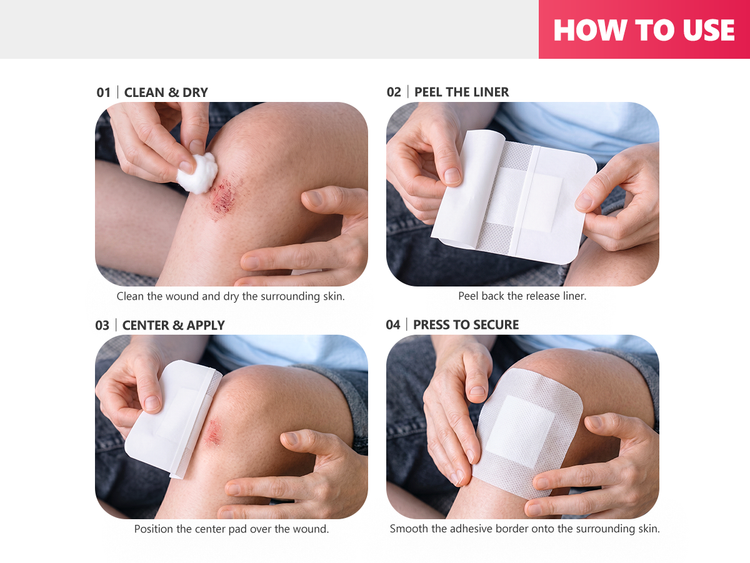 HOW TO USE

01 | CLEAN & DRY

Clean the wound and dry the surrounding skin.

02 | PEEL THE LINER

Peel back the release liner.

03 | CENTER & APPLY

Position the center pad over the wound.

04 | PRESS TO SECURE

Smooth the adhesive border onto the surrounding skin.