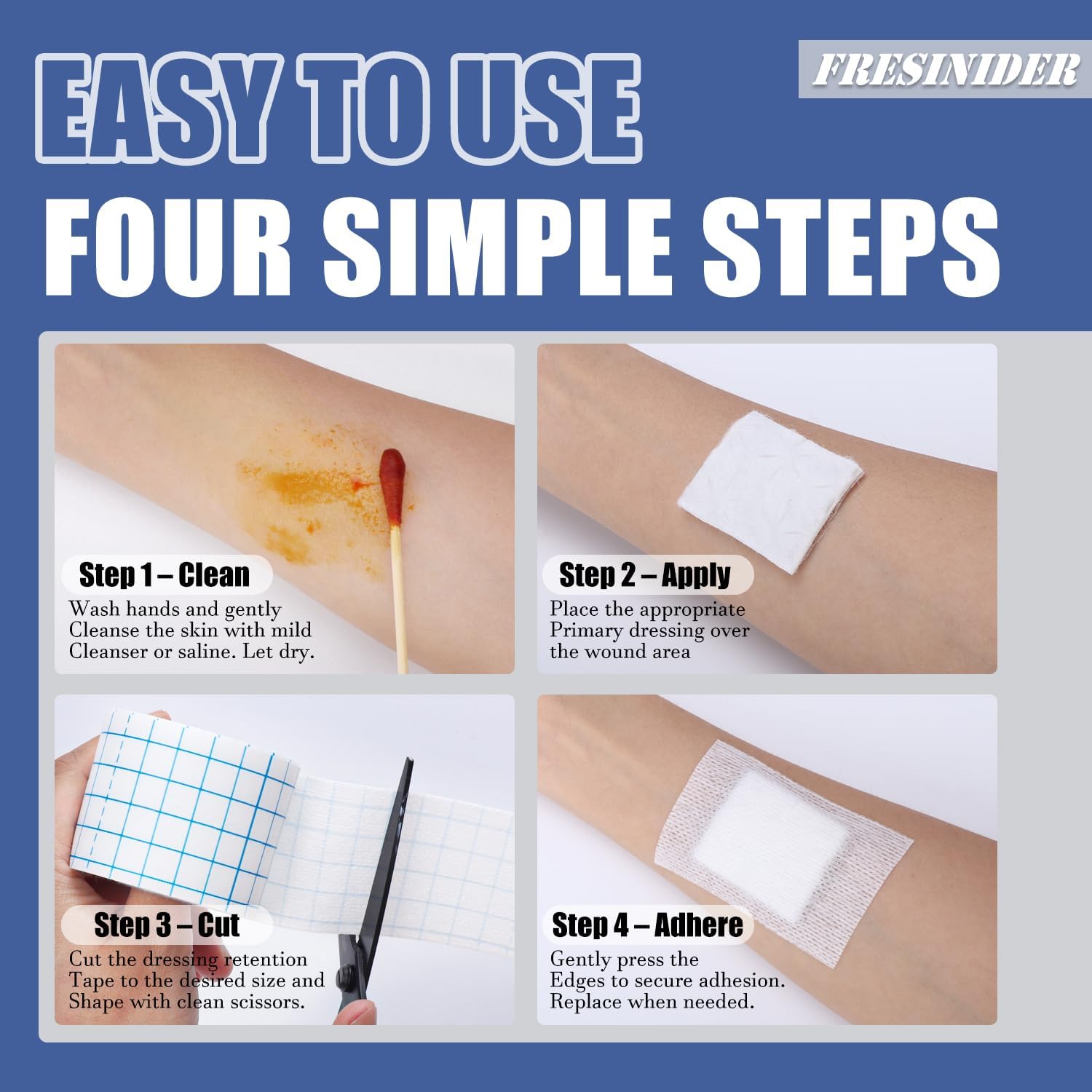 EASY TO USE

FRESINIDER

FOUR SIMPLE STEPS

Step 1 – Clean
Wash hands and gently Cleanse the skin with mild Cleanser or saline. Let dry.

Step 2 – Apply
Place the appropriate Primary dressing over the wound area

Step 3 – Cut
Cut the dressing retention Tape to the desired size and Shape with clean scissors.

Step 4 – Adhere
Gently press the Edges to secure adhesion. Replace when needed.