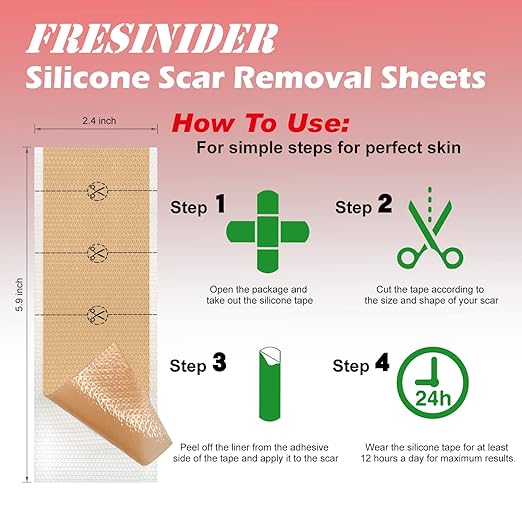 FRESINIDER
Silicone Scar Removal Sheets

2.4 inch

5.9 inch

How To Use:
For simple steps for perfect skin

Step 1
Open the package and take out the silicone tape

Step 2
Cut the tape according to the size and shape of your scar

Step 3
Peel off the liner from the adhesive side of the tape and apply it to the scar

Step 4
24h
Wear the silicone tape for at least 12 hours a day for maximum results.