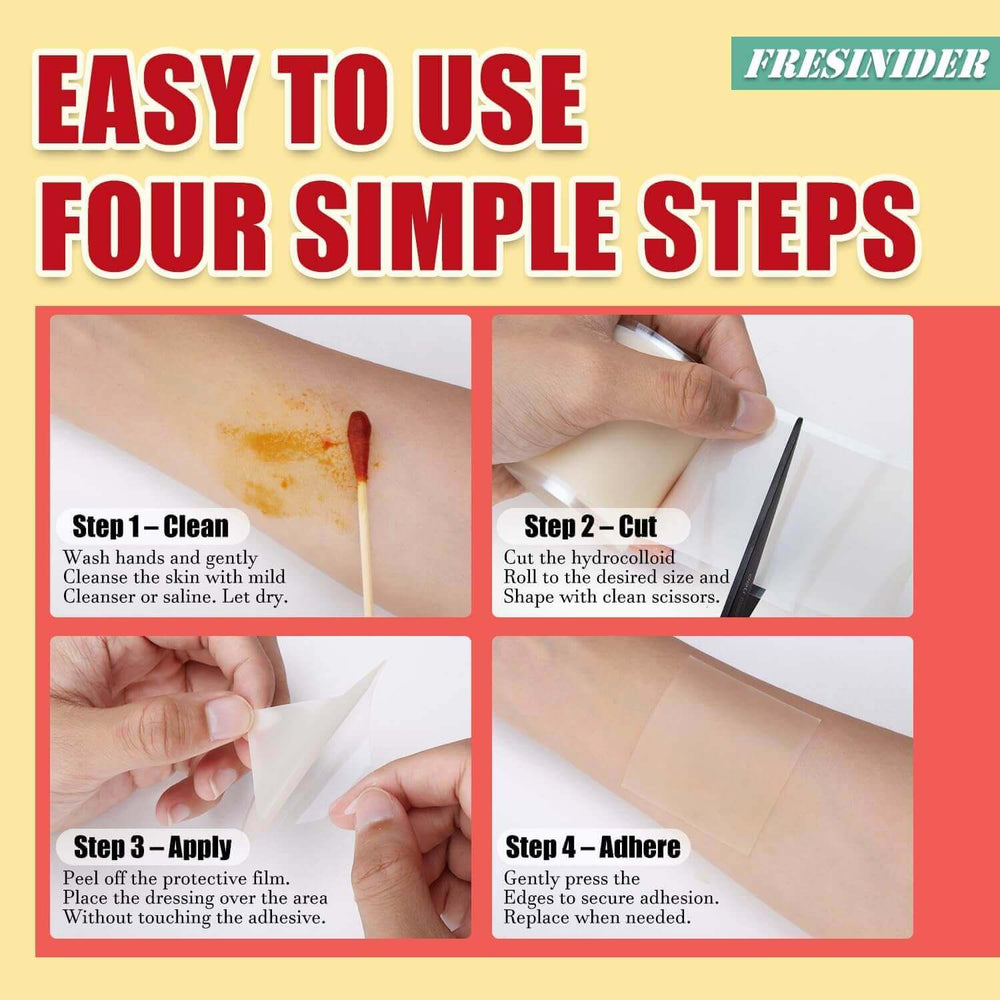 FRESINIDER

EASY TO USE
FOUR SIMPLE STEPS

Step 1 – Clean
Wash hands and gently Cleanse the skin with mild Cleanser or saline. Let dry.

Step 2 – Cut
Cut the hydrocolloid Roll to the desired size and Shape with clean scissors.

Step 3 – Apply
Peel off the protective film. Place the dressing over the area Without touching the adhesive.

Step 4 – Adhere
Gently press the Edges to secure adhesion. Replace when needed.