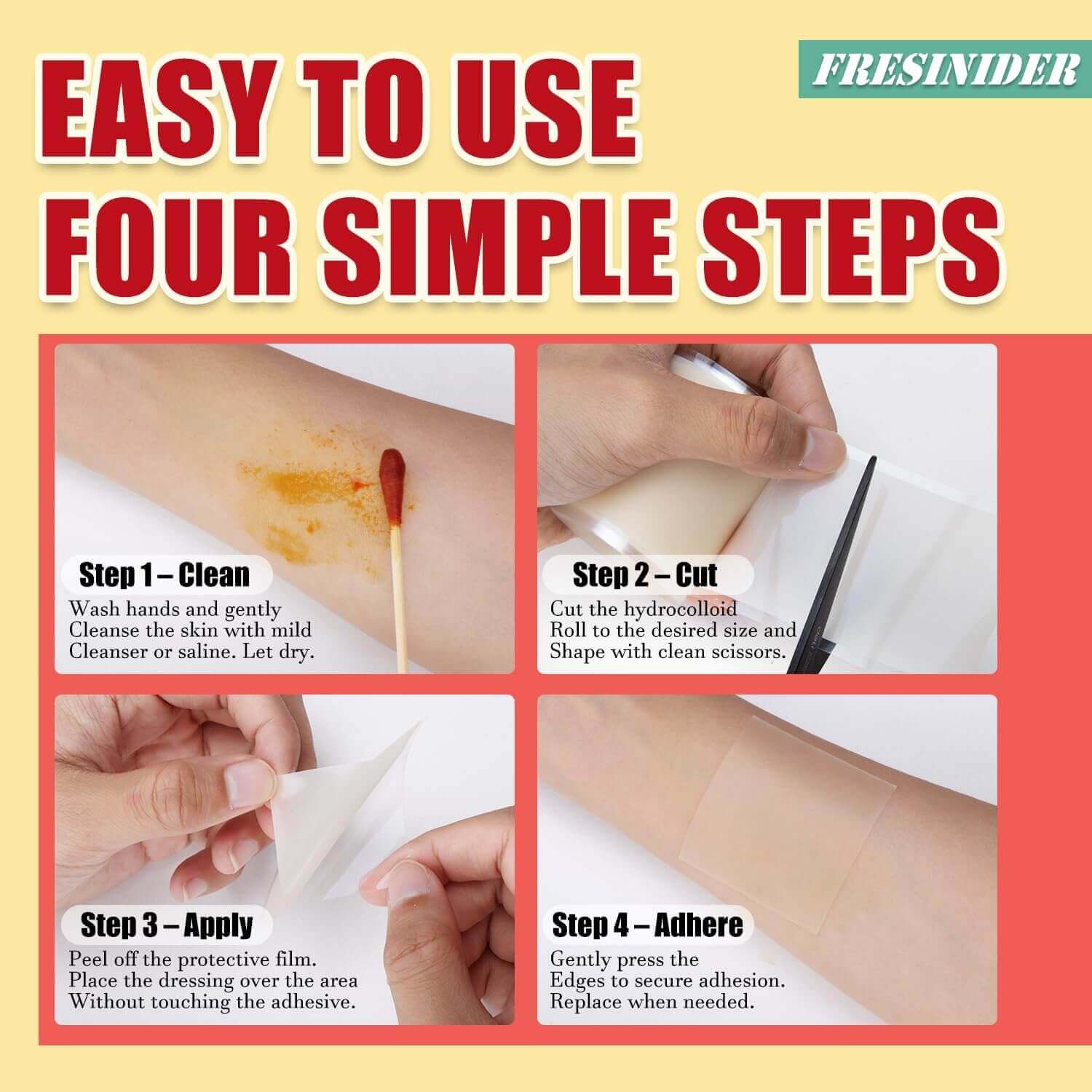 EASY TO USE
FOUR SIMPLE STEPS

FRESINIDER

Step 1 – Clean
Wash hands and gently Cleanse the skin with mild Cleanser or saline. Let dry.

Step 2 – Cut
Cut the hydrocolloid Roll to the desired size and Shape with clean scissors.

Step 3 – Apply
Peel off the protective film. Place the dressing over the area Without touching the adhesive.

Step 4 – Adhere
Gently press the Edges to secure adhesion. Replace when needed.