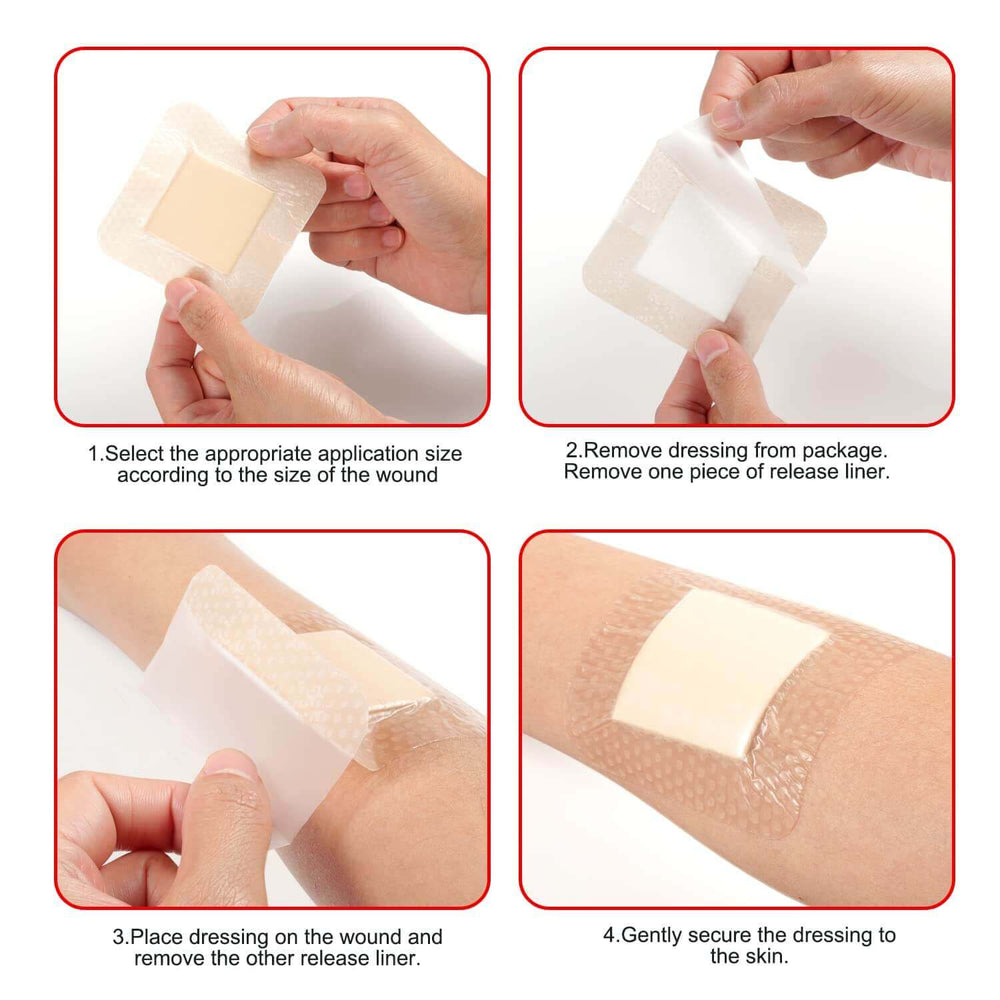 1.Select the appropriate application size according to the size of the wound

2.Remove dressing from package. Remove one piece of release liner.

3.Place dressing on the wound and remove the other release liner.

4.Gently secure the dressing to the skin.