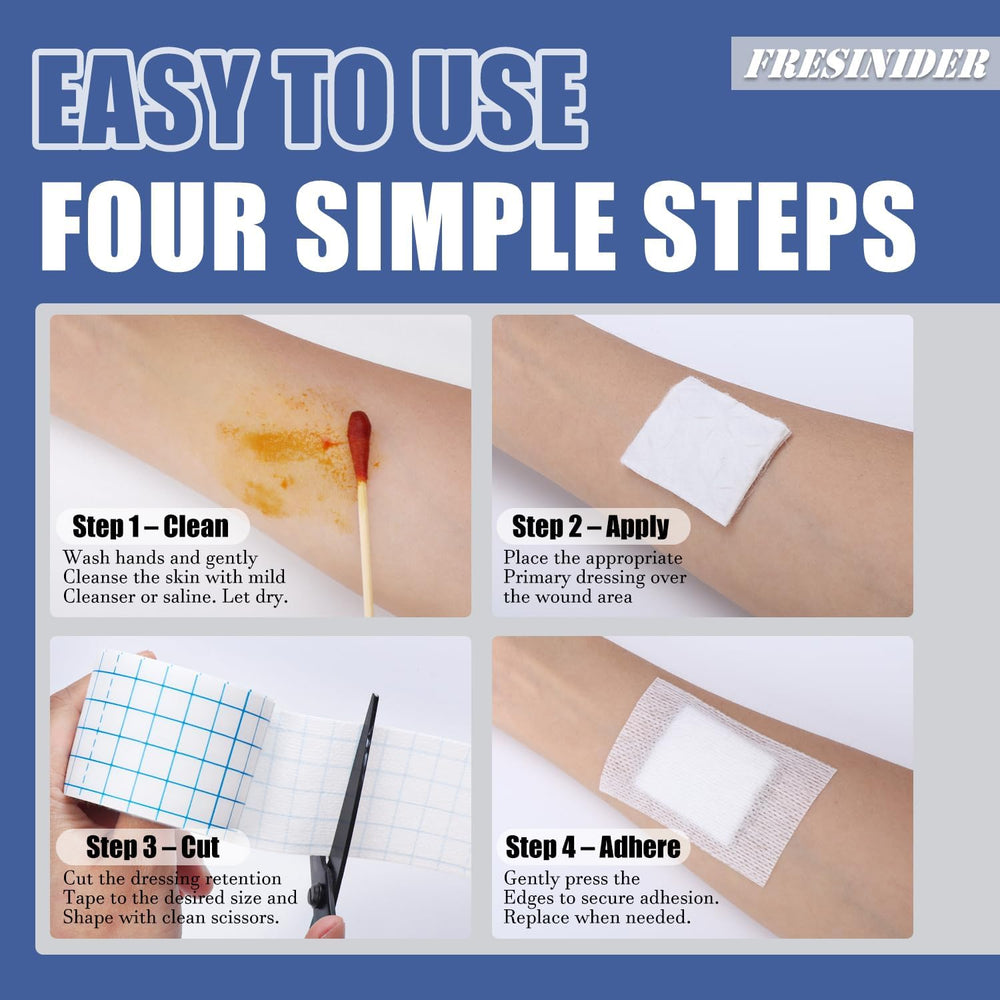 EASY TO USE

FRESINIDER

FOUR SIMPLE STEPS

Step 1 – Clean
Wash hands and gently Cleanse the skin with mild Cleanser or saline. Let dry.

Step 2 – Apply
Place the appropriate Primary dressing over the wound area

Step 3 – Cut
Cut the dressing retention Tape to the desired size and Shape with clean scissors.

Step 4 – Adhere
Gently press the Edges to secure adhesion. Replace when needed.